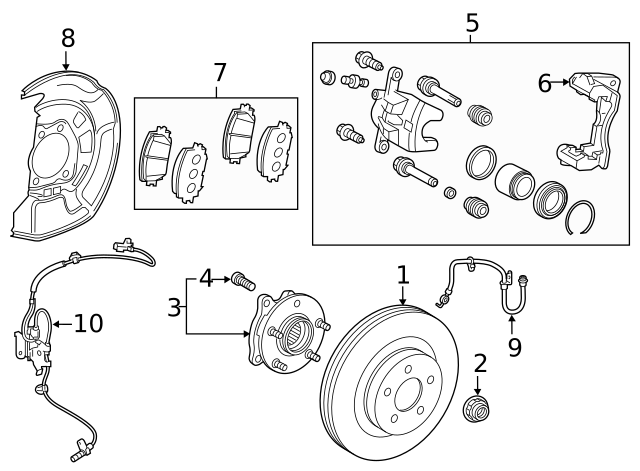 8
7
5
6
4
3
10
1
9
2