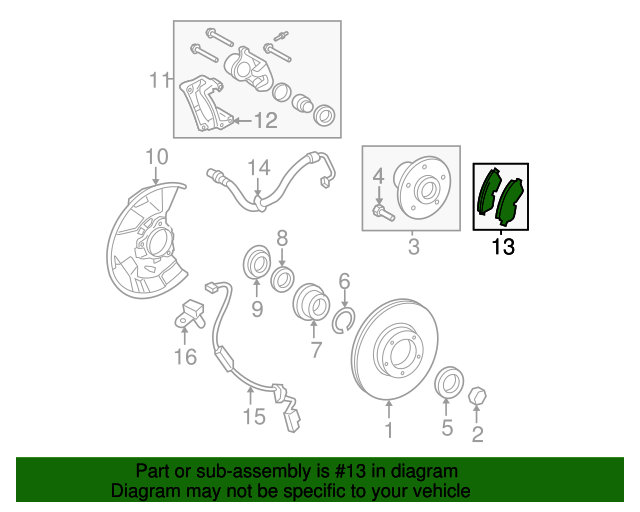 11
12
10
14
4
3
13
8
9
6
7
16
15
1
5
2

Part or sub-assembly is #13 in diagram
Diagram may not be specific to your vehicle