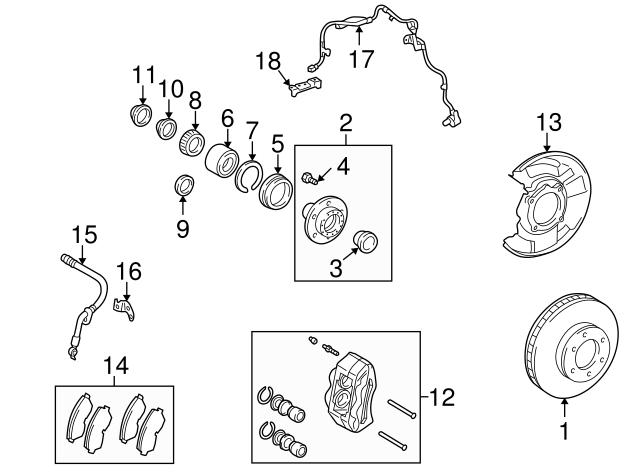 17
18
11
10
8
6
7
5
2
4
13
9
3
15
16
14
12
1