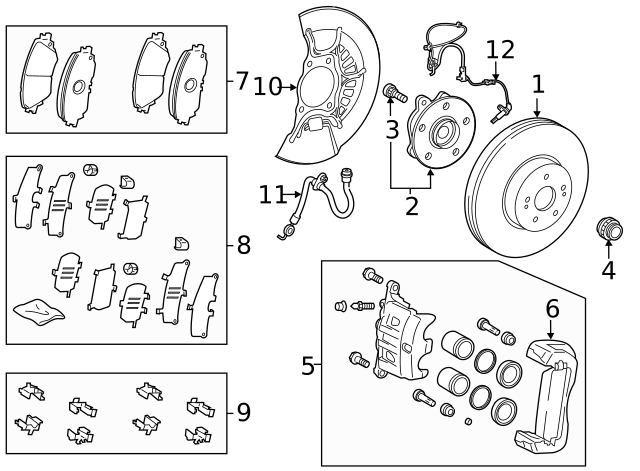 7
10
12
1
3
2
11
8
4
6
5
9