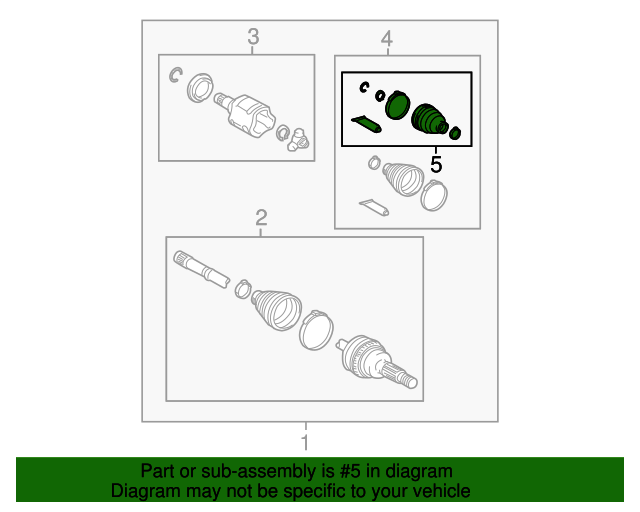 3
4
5
2
1
Part or sub-assembly is #5 in diagram
Diagram may not be specific to your vehicle