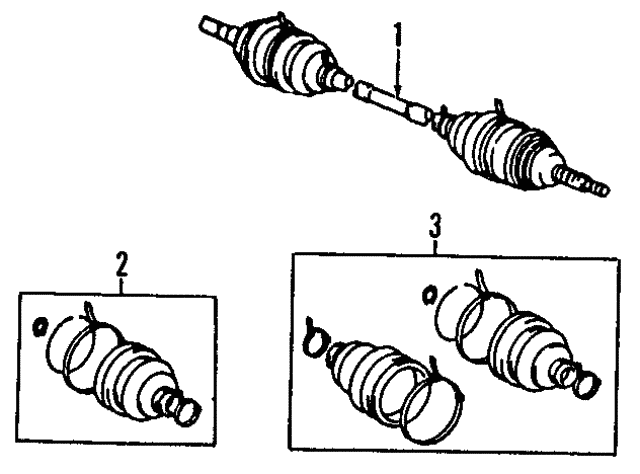 1
2
3