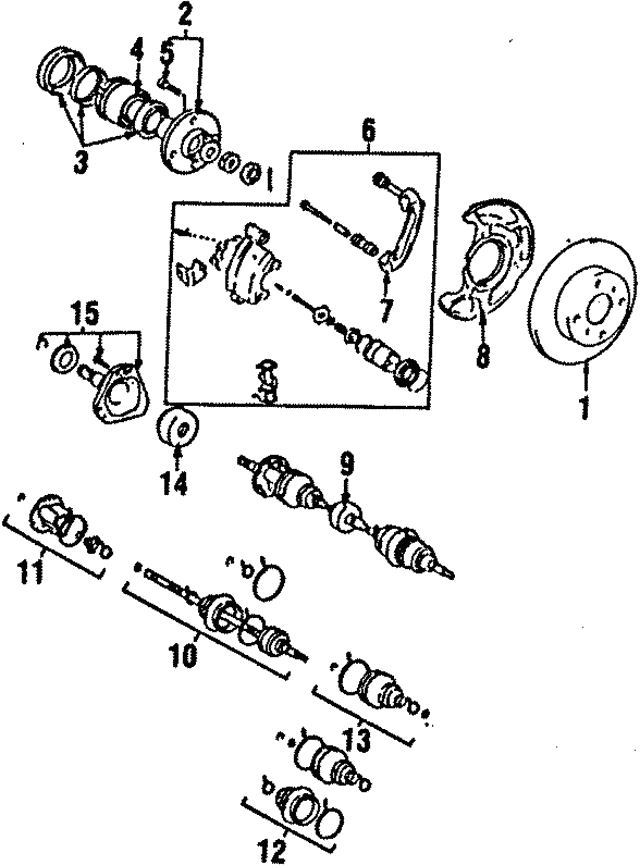 2
4
5
3
6
7
8
1
15
14
9
11
10
13
12