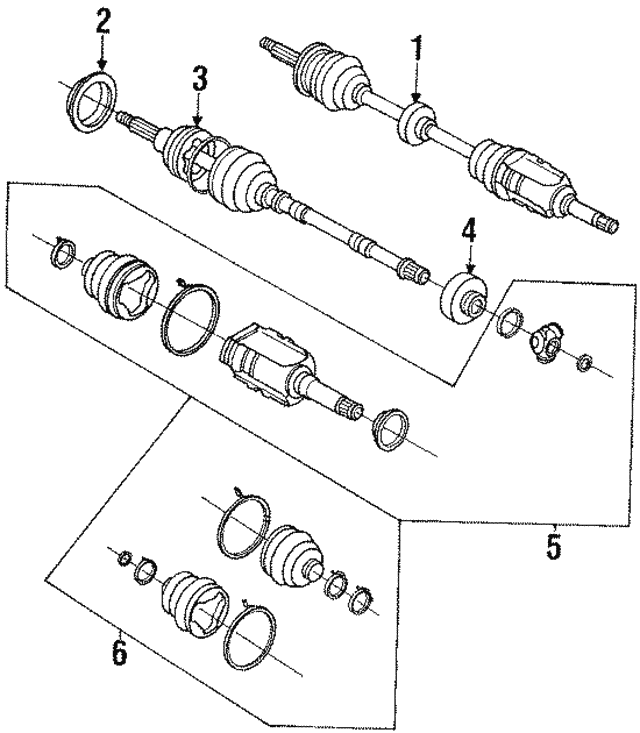 2
3
1
4
5
6