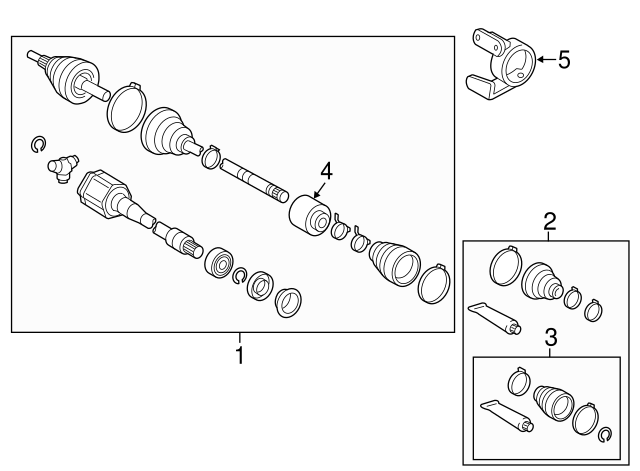 5
4
2
3
1