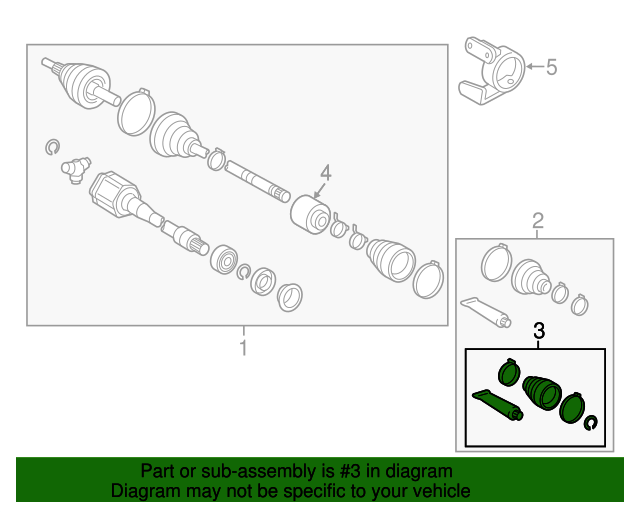 5

4

2

3

1

Part or sub-assembly is #3 in diagram
Diagram may not be specific to your vehicle