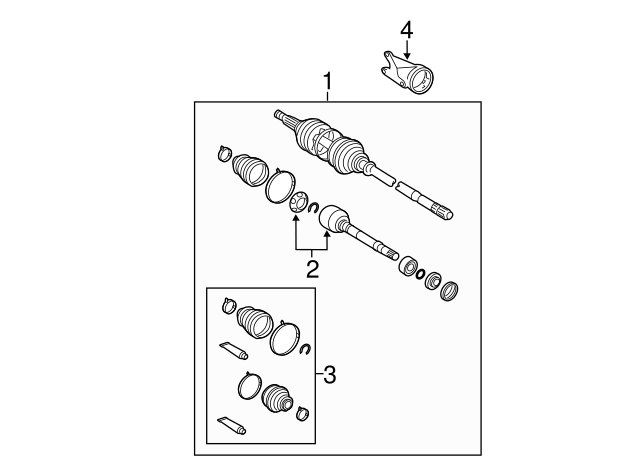 4
1
2
3