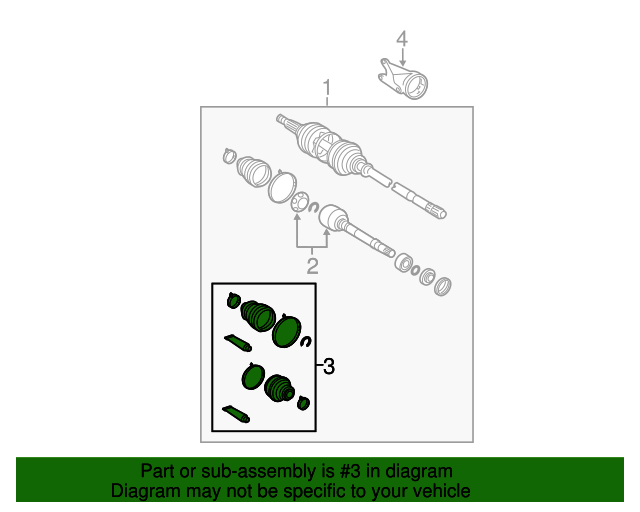 4
1
2
3
Part or sub-assembly is #3 in diagram
Diagram may not be specific to your vehicle