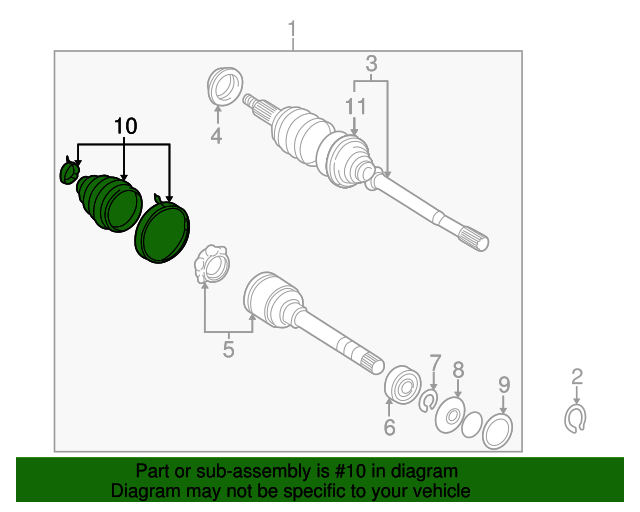 1
3
11
4
10
5
7
8
9
2
6

Part or sub-assembly is #10 in diagram
Diagram may not be specific to your vehicle