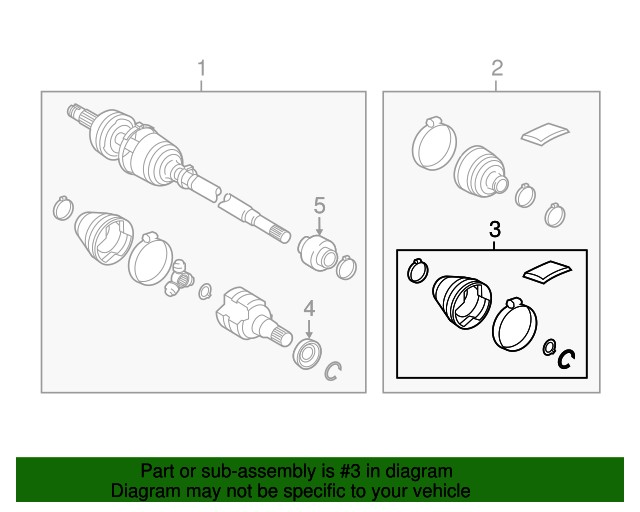 1
2
5
3
4

Part or sub-assembly is #3 in diagram
Diagram may not be specific to your vehicle