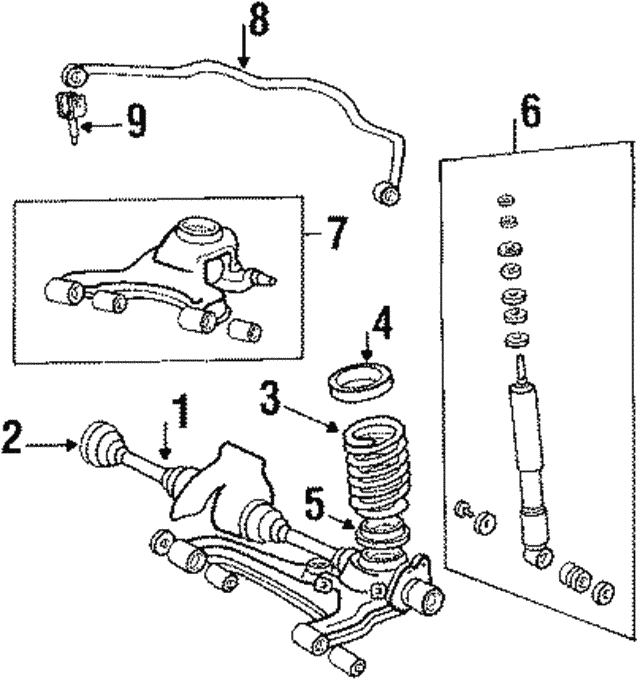 8
9
6
7
4
3
1
2
5