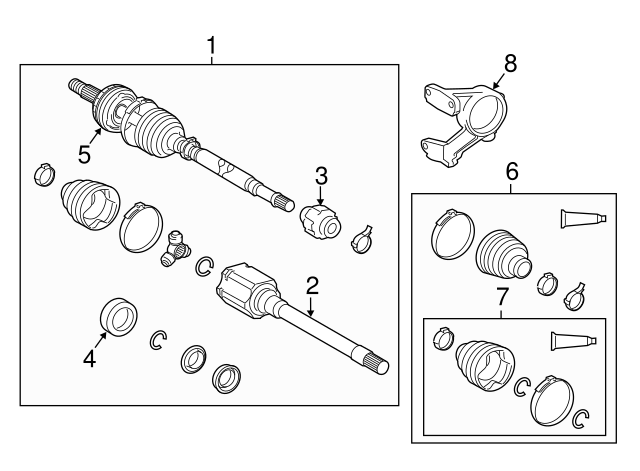 1
8
5
3
6
2
7
4