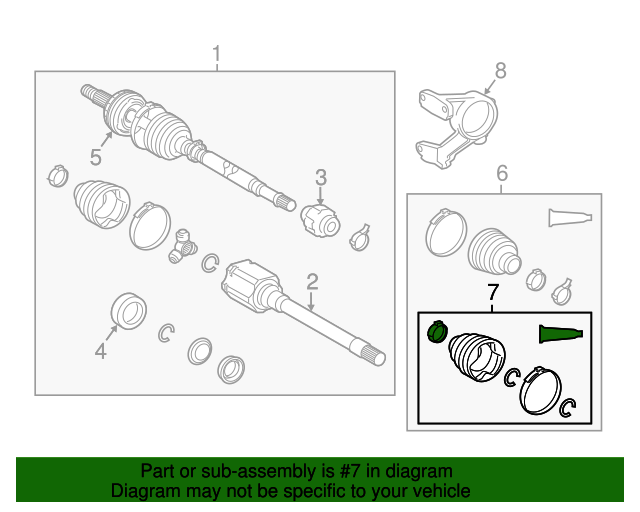 1
8
5
3
6
2
7
4

Part or sub-assembly is #7 in diagram
Diagram may not be specific to your vehicle