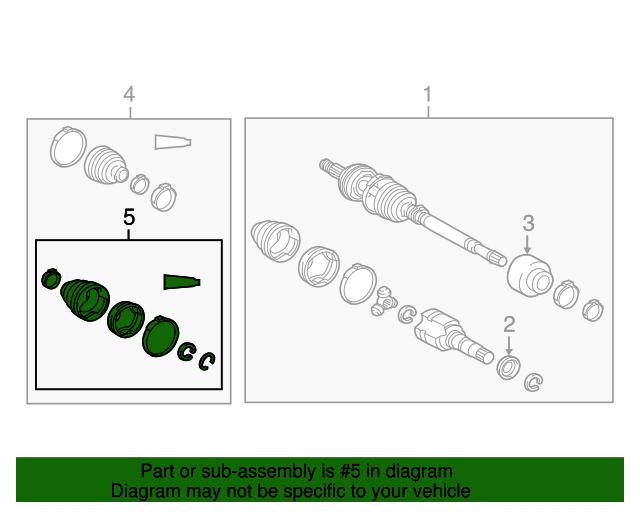 4

1

5

3

2

Part or sub-assembly is #5 in diagram
Diagram may not be specific to your vehicle