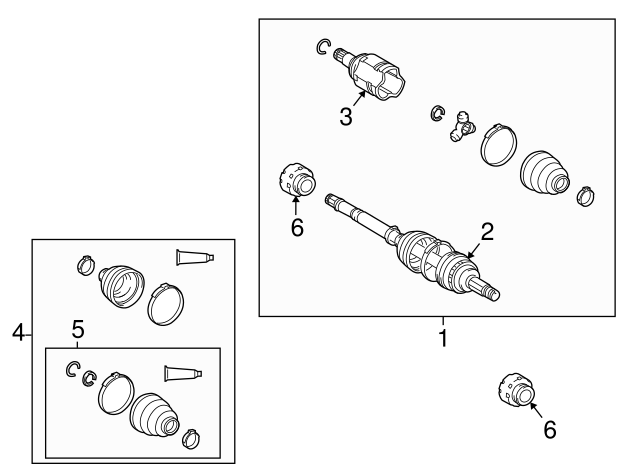 3
6
2
1
4
5
6