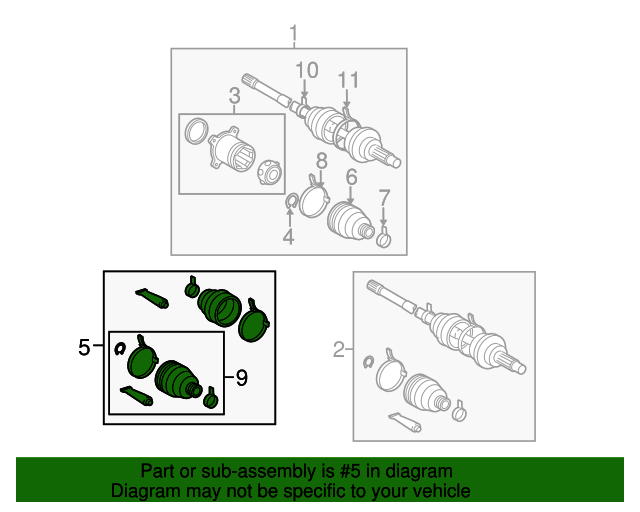 1
10
11
3
8
6
7
4
5
9
2

Part or sub-assembly is #5 in diagram
Diagram may not be specific to your vehicle