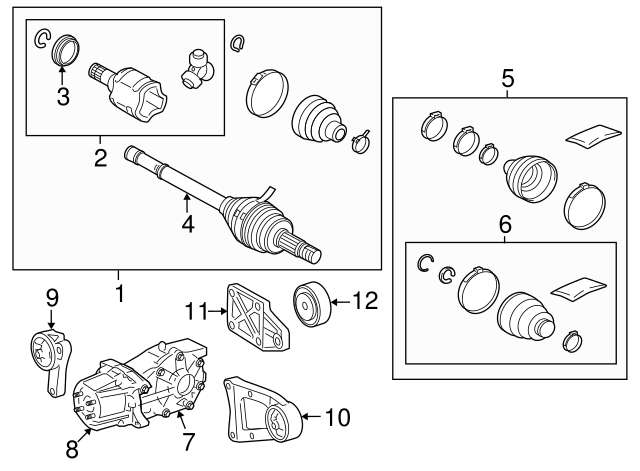 3
2
4
1
5
6
9
11
12
8
7
10