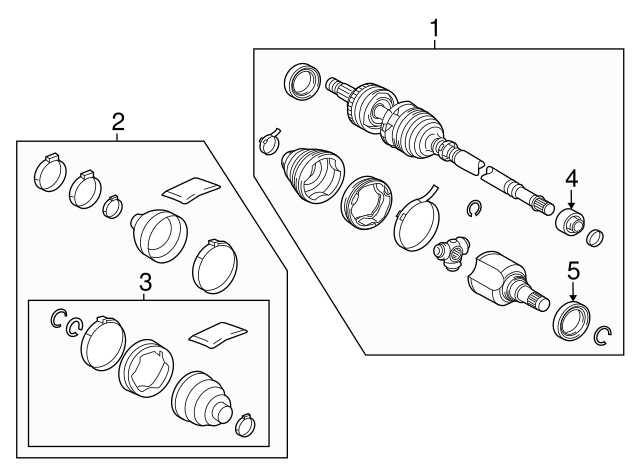 1
2
3
4
5