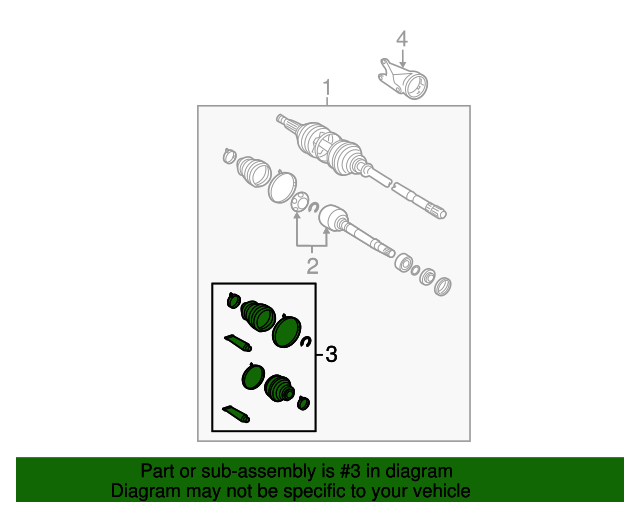 4
1
2
3

Part or sub-assembly is #3 in diagram
Diagram may not be specific to your vehicle