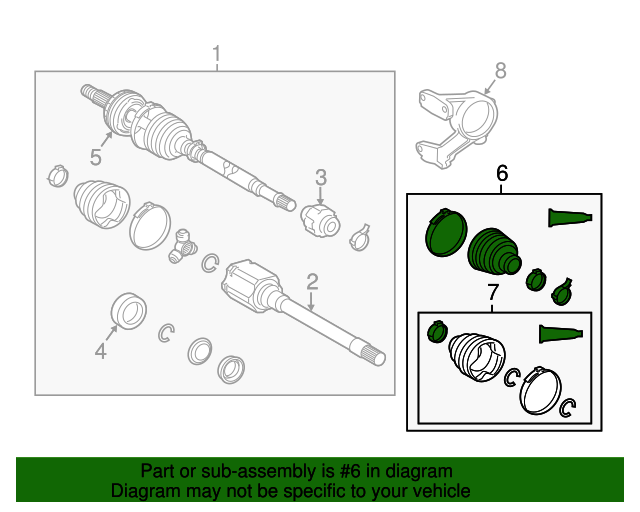 1
8
5
3
6
2
7
4

Part or sub-assembly is #6 in diagram
Diagram may not be specific to your vehicle