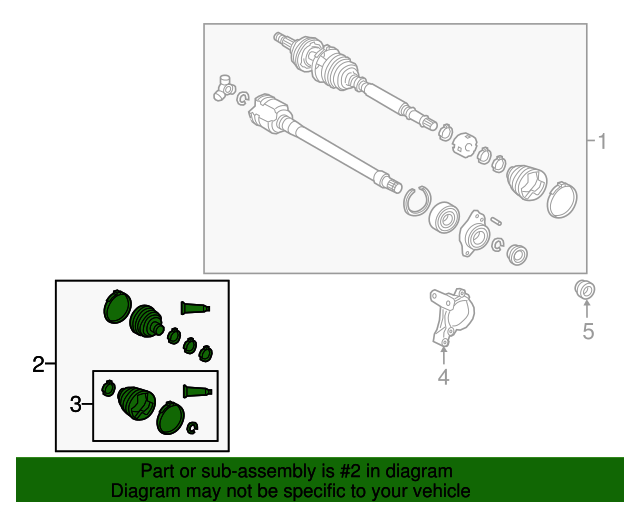 1

2

3

4

5

Part or sub-assembly is #2 in diagram
Diagram may not be specific to your vehicle