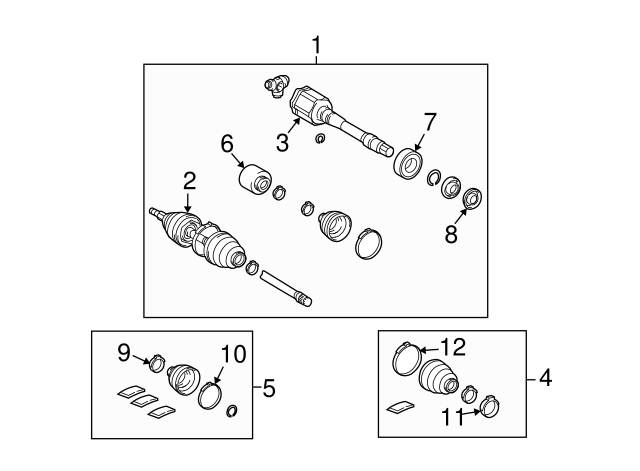 1
3
7
6
2
8
9
10
5
12
4
11