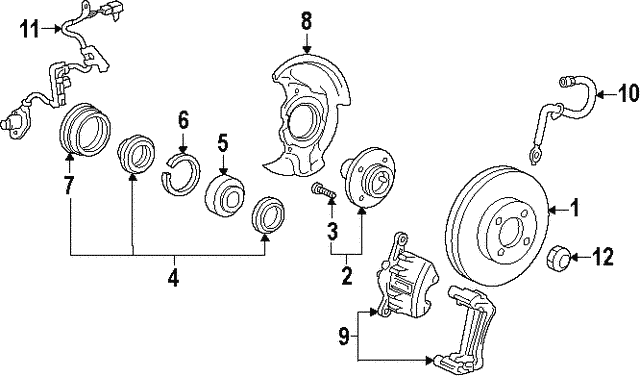 11
8
10
6
5
7
1
3
12
4
2
9