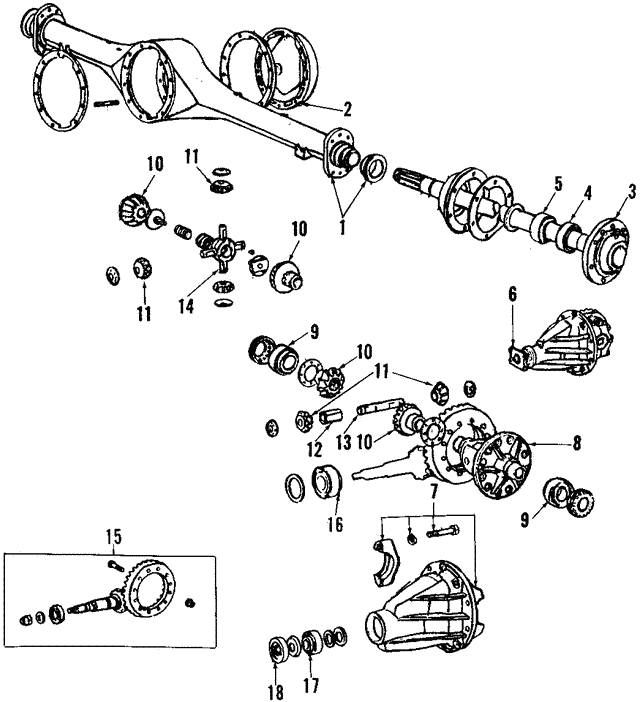 2
10
11
1
5
4
3
10
11
14
6
9
10
11
12
13
10
8
16
7
9
15
18
17