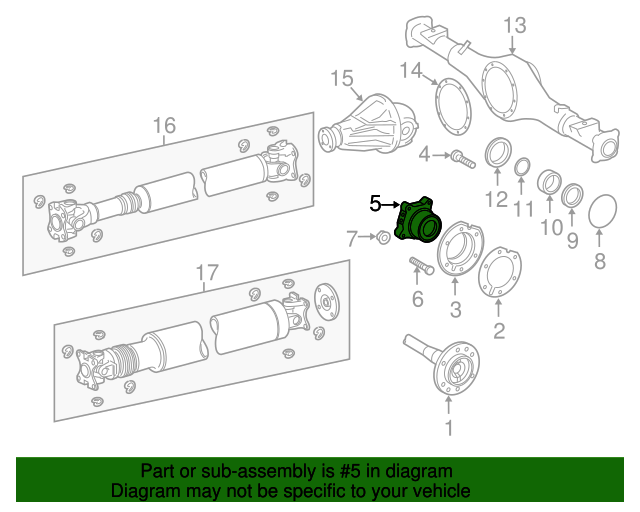 13
14
15
16
4
12
11
10
9
8
5
7
6
3
2
17
1

Part or sub-assembly is #5 in diagram
Diagram may not be specific to your vehicle