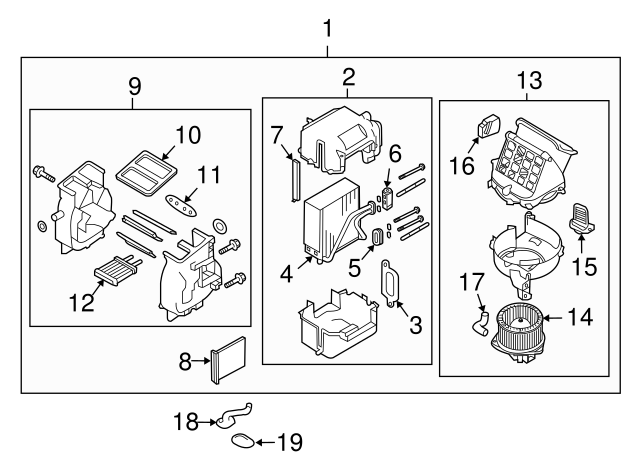 1
9
10
11
12
2
7
6
4
5
3
13
16
15
17
14
8
18
19