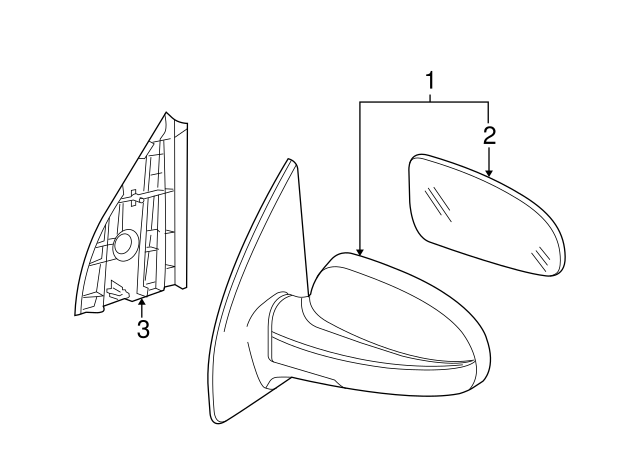 1
2
3