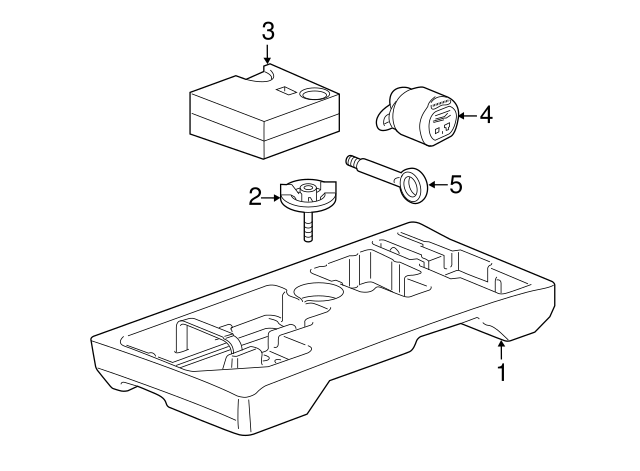 3
4
5
2
1