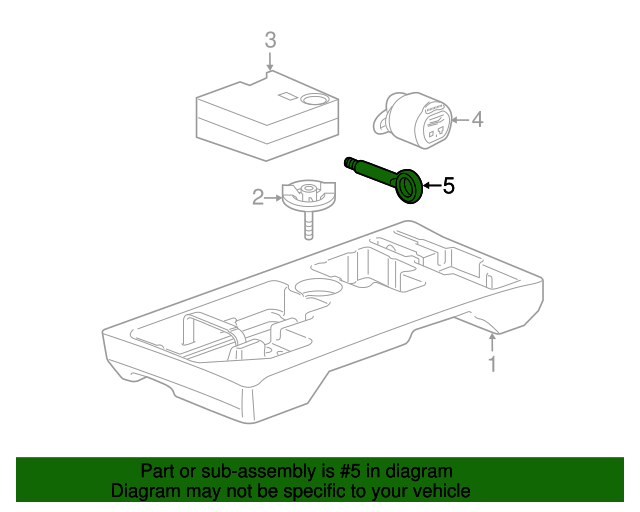 3
4
5
2
1
Part or sub-assembly is #5 in diagram
Diagram may not be specific to your vehicle