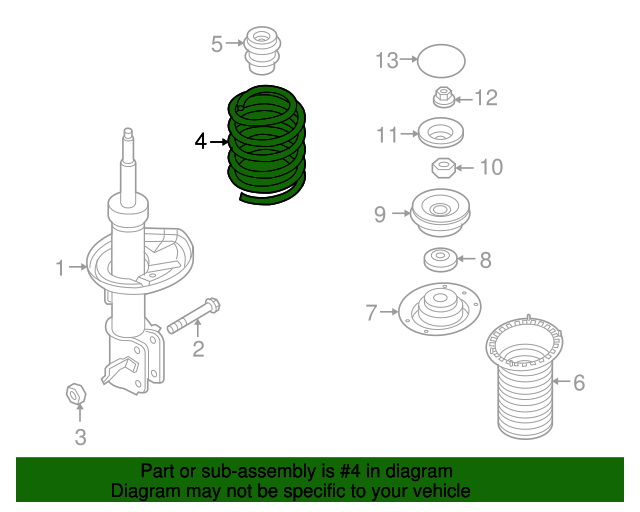 5
13
12
4
11
10
9
1
8
7
2
6
3

Part or sub-assembly is #4 in diagram
Diagram may not be specific to your vehicle