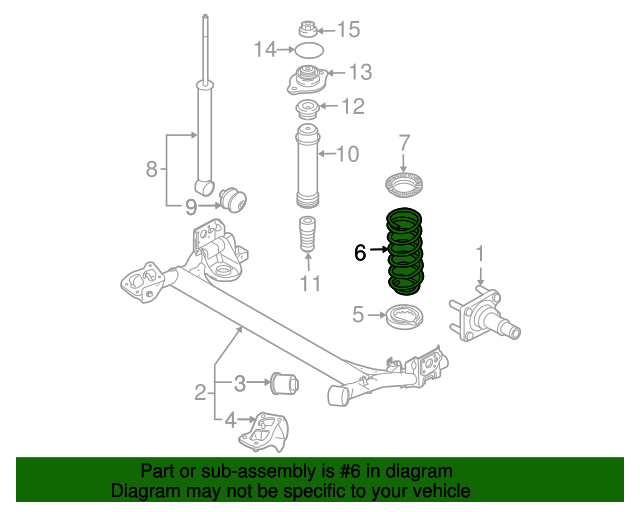 15
14
13
12
10
7
8
9
6
1
11
5
2
3
4

Part or sub-assembly is #6 in diagram
Diagram may not be specific to your vehicle