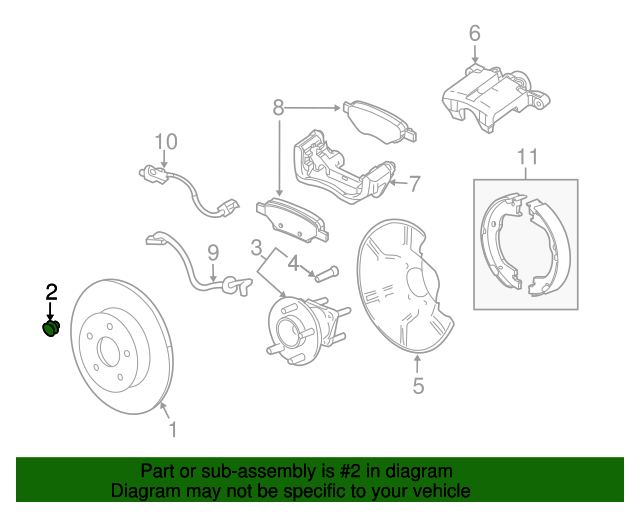 6
8
10
11
7
9
3
4
2
5
1

Part or sub-assembly is #2 in diagram
Diagram may not be specific to your vehicle