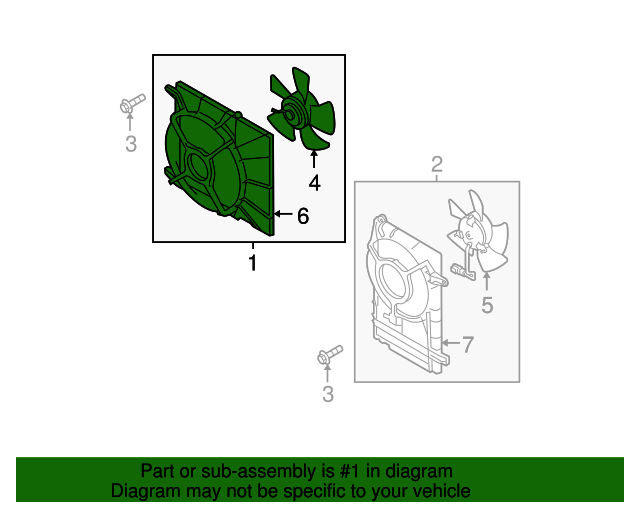 3
4
6
1
2
5
7
3

Part or sub-assembly is #1 in diagram
Diagram may not be specific to your vehicle