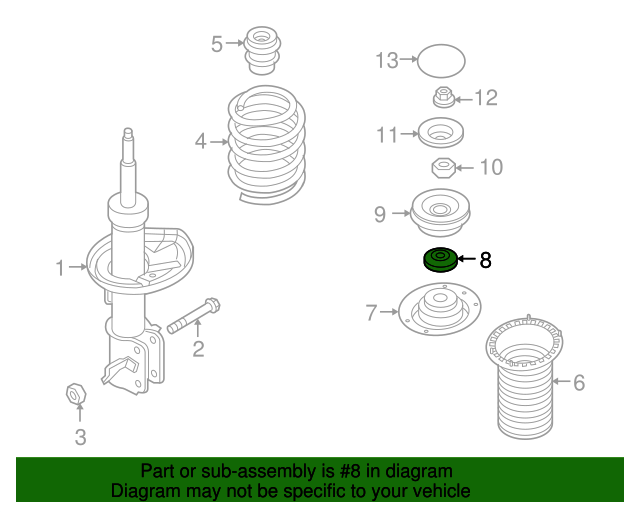 5
13
12
4
11
10
9
1
8
7
2
6
3

Part or sub-assembly is #8 in diagram
Diagram may not be specific to your vehicle