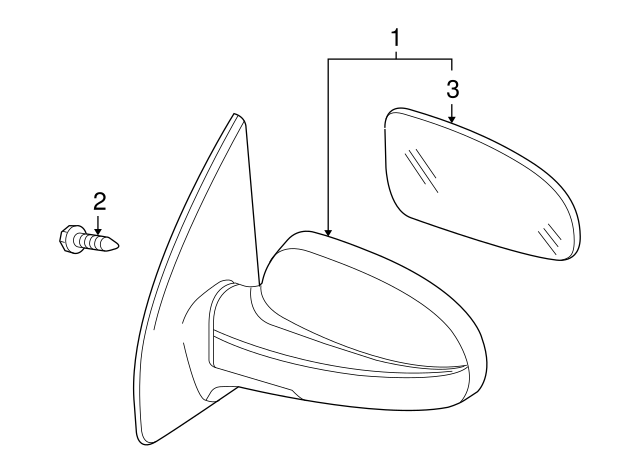 1
3
2