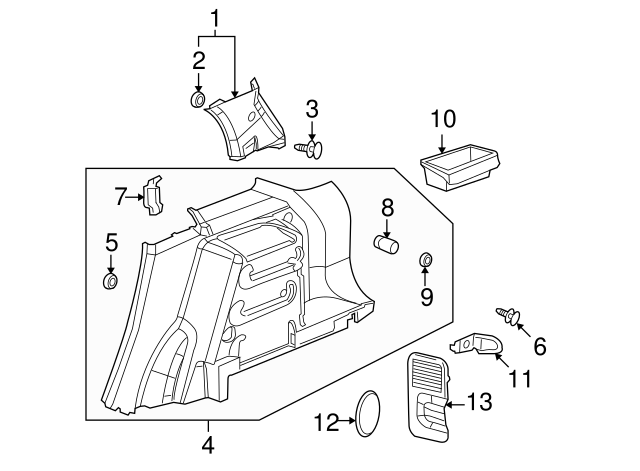 1
2
3
10
7
8
5
9
6
11
13
12
4