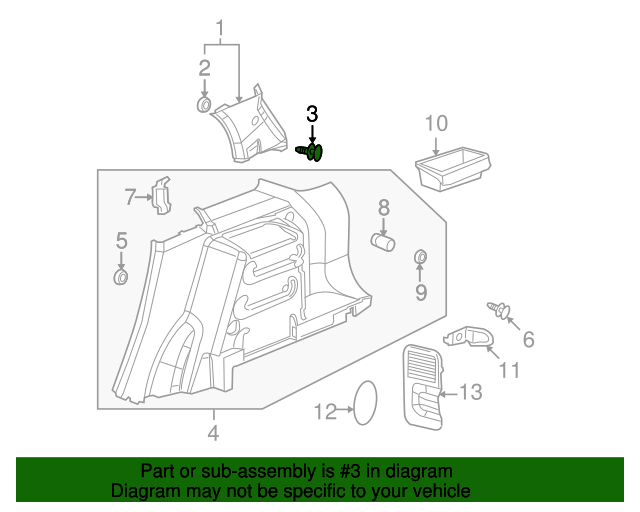 1
2
3
10
7
8
5
9
6
11
13
12
4

Part or sub-assembly is #3 in diagram
Diagram may not be specific to your vehicle