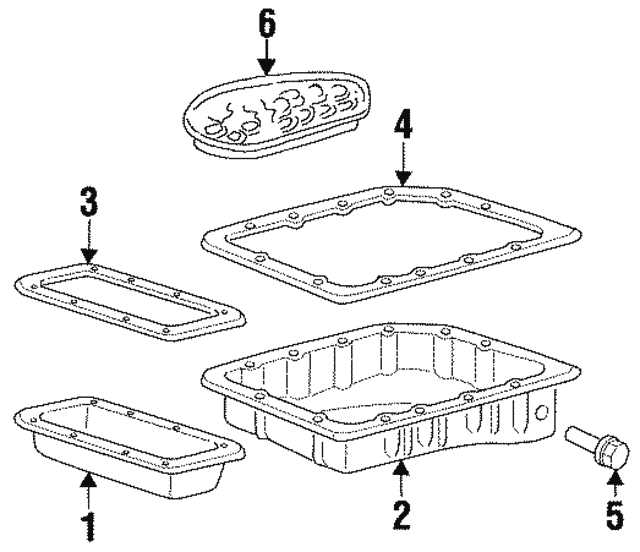 6
4
3
1
2
5