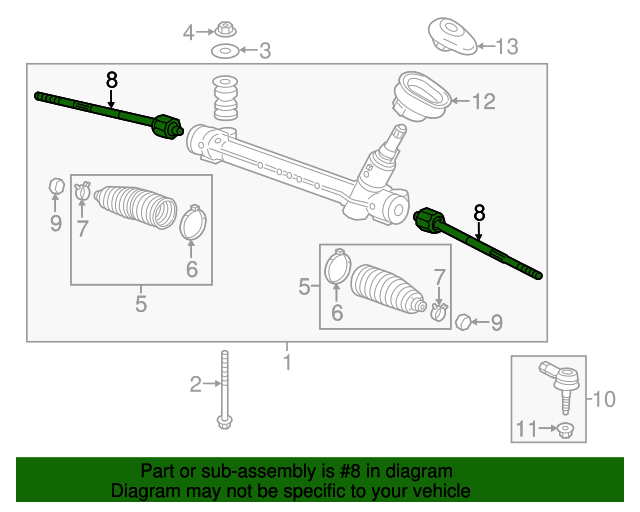 4
3
13
8
12
9
7
6
5
8
5
6
7
9
1
2
10
11

Part or sub-assembly is #8 in diagram
Diagram may not be specific to your vehicle