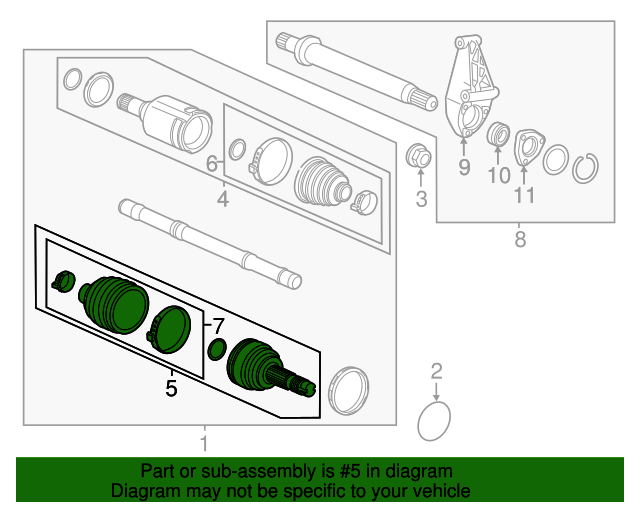 6
4
9
10
11
3
8
7
5
2
1

Part or sub-assembly is #5 in diagram
Diagram may not be specific to your vehicle