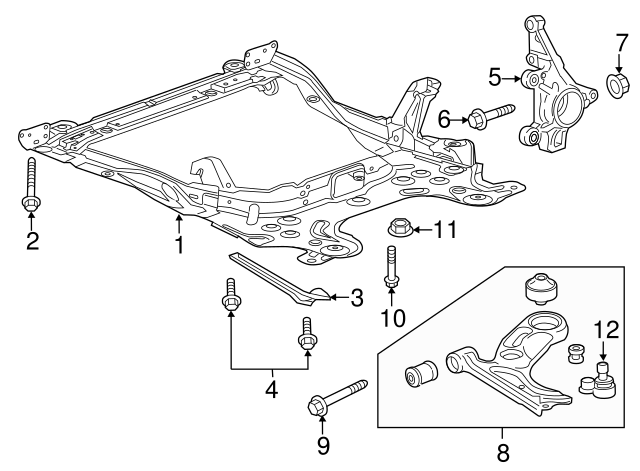 7
5
6
2
1
11
3
10
12
4
9
8