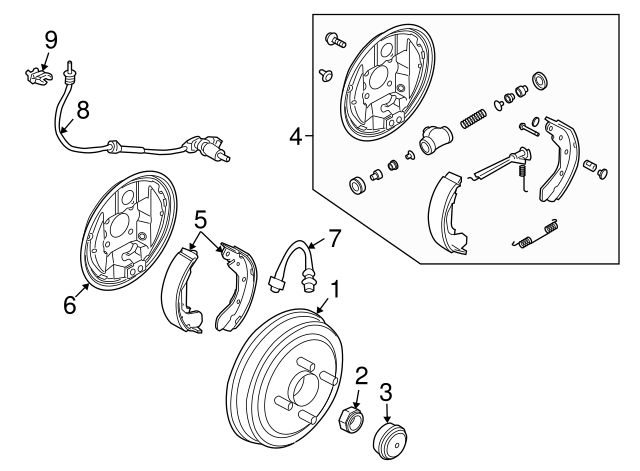 9
8
4
5
7
6
1
2
3