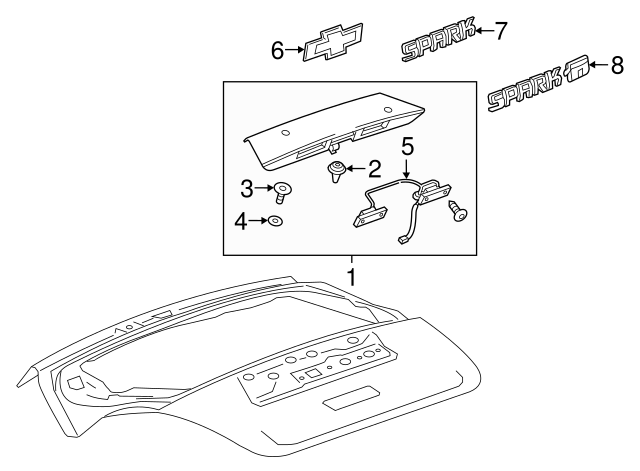 6
SPARK
7
SPARK
8
5
2
3
4
1