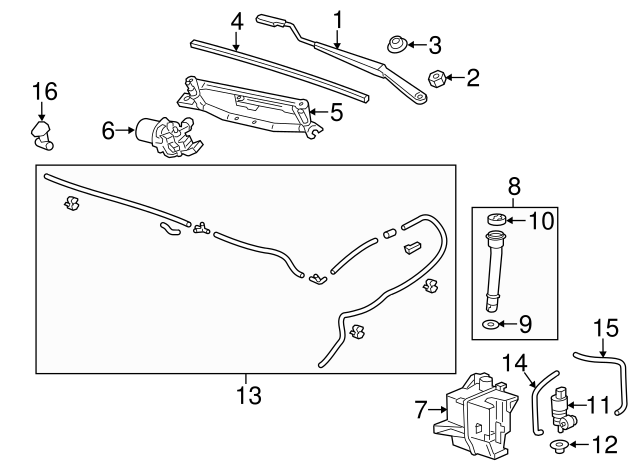 4
1
3
2
16
5
6
8
10
9
15
14
13
7
11
12