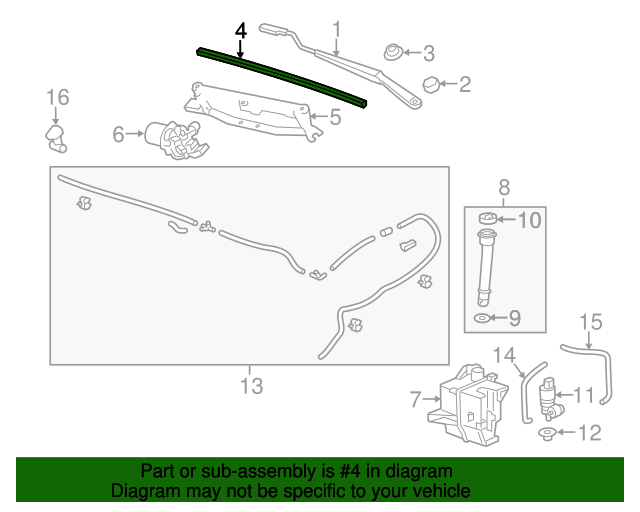 4
1
3
2
16
5
6
8
10
9
15
14
13
7
11
12

Part or sub-assembly is #4 in diagram
Diagram may not be specific to your vehicle