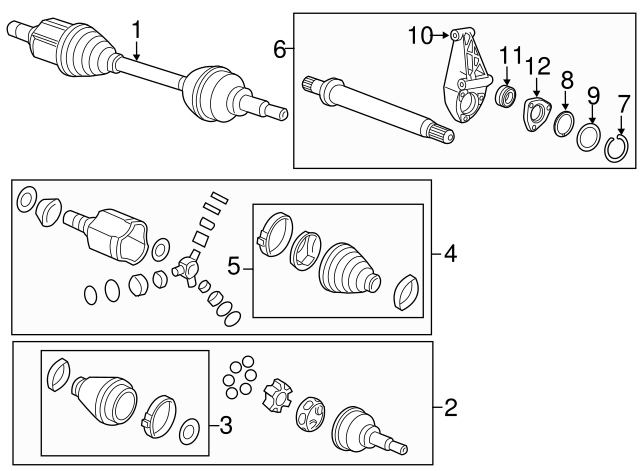 1
6
10
11
12
8
9
7
5
4
3
2